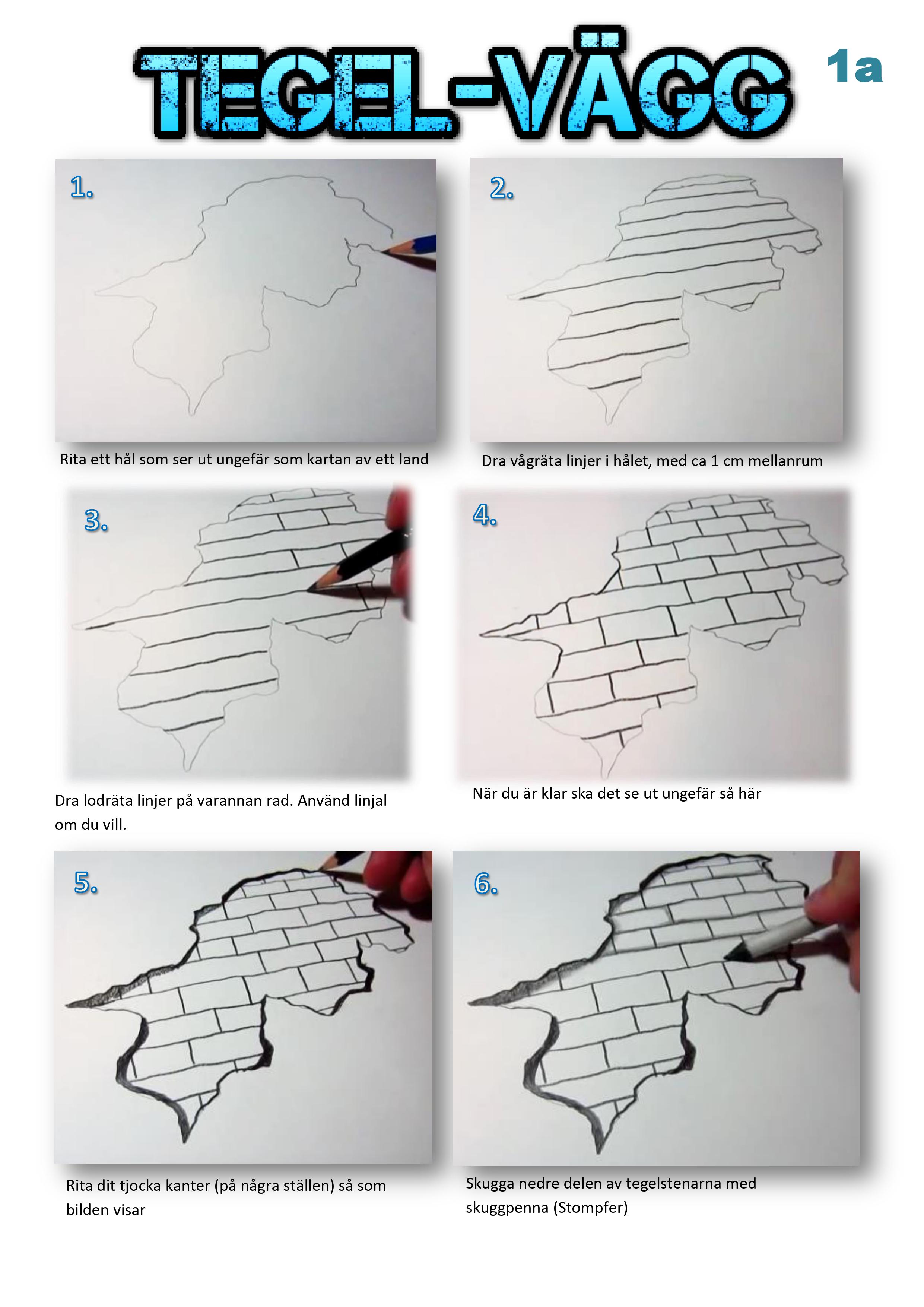 TEGEL-VÄGG

1a

1.

Rita ett hål som ser ut ungefär som kartan av ett land

2.

Dra vågräta linjer i hålet, med ca 1 cm mellanrum

3.

Dra lodräta linjer på varannan rad. Använd linjal om du vill.

4.

När du är klar ska det se ut ungefär så här

5.

Rita dit tjocka kanter (på några ställen) så som bilden visar

6.

Skugga nedre delen av tegelstenarna med skuggpenna (Stompfer)