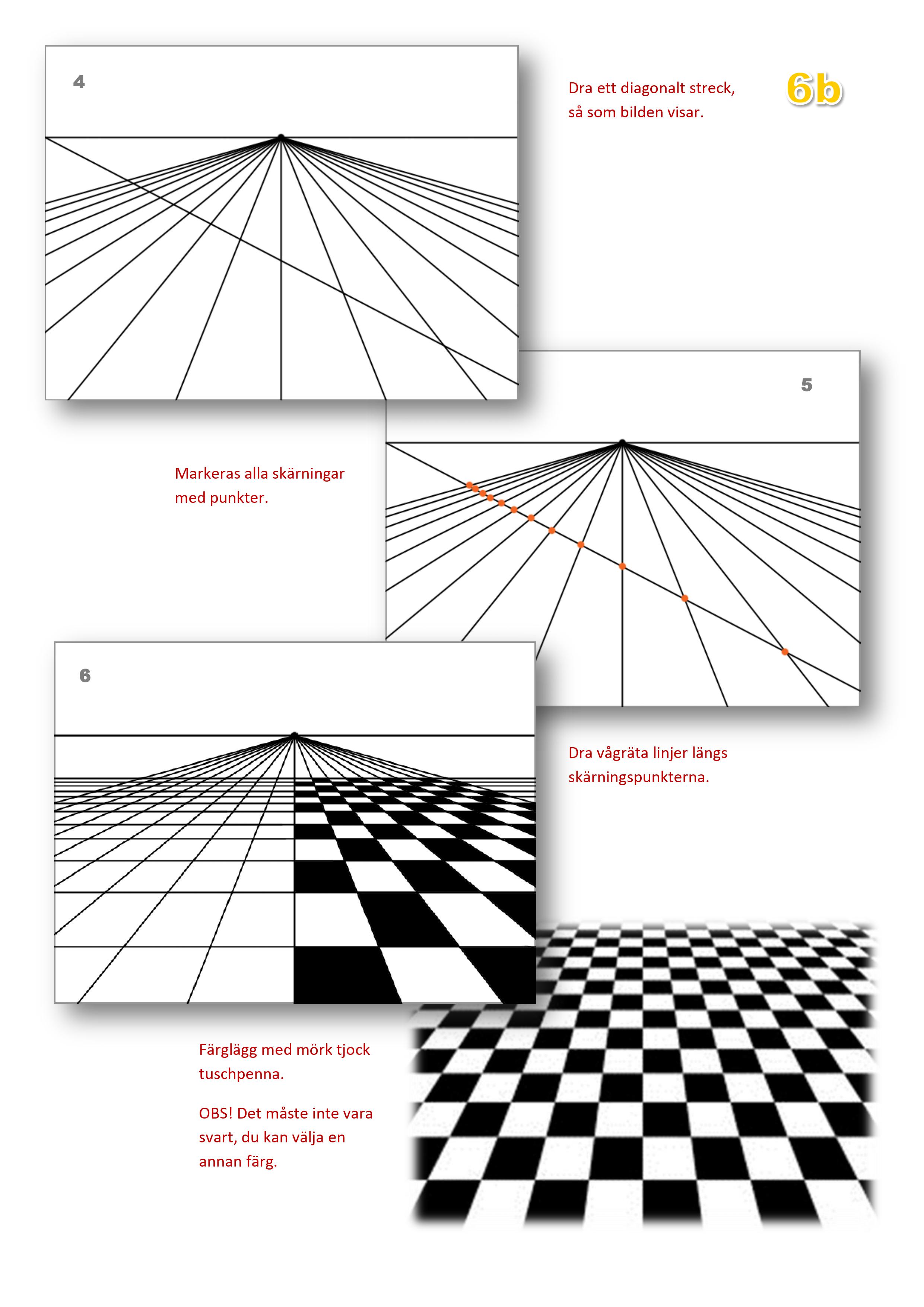 4

Dra ett diagonalt streck, så som bilden visar.

6b

5

Markeras alla skärningar med punkter.

6

Dra vågräta linjer längs skärningspunkterna.

Färglägg med mörk tjock tuschpenna.

OBS! Det måste inte vara svart, du kan välja en annan färg.