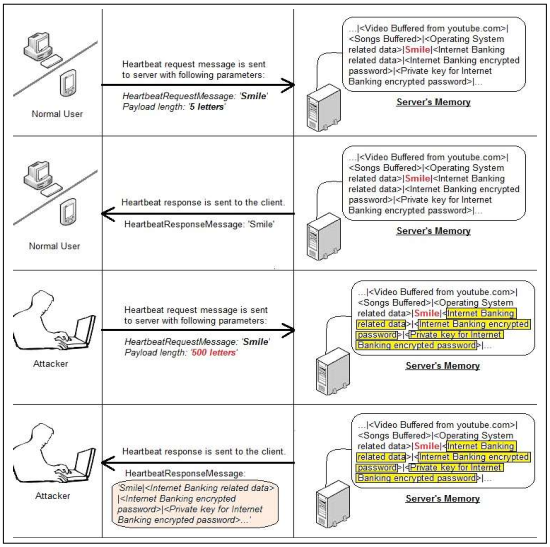 Normal User

Heartbeat request message is sent to server with following parameters:

HeartbeatRequestMessage: 'Smile'
Payload length: '5 letters'

...|<Video Buffered from youtube.com>|<Songs Buffered>|<Operating System related data>|Smile|<Internet Banking related data>|<Internet Banking encrypted password>|<Private key for Internet Banking encrypted password>|...

Server's Memory

Normal User

Heartbeat response is sent to the client.

HeartbeatResponseMessage: 'Smile'

...|<Video Buffered from youtube.com>|<Songs Buffered>|<Operating System related data>|Smile|<Internet Banking related data>|<Internet Banking encrypted password>|<Private key for Internet Banking encrypted password>|...

Server's Memory

Attacker

Heartbeat request message is sent to server with following parameters:

HeartbeatRequestMessage: 'Smile'
Payload length: '500 letters'

...|<Video Buffered from youtube.com>|<Songs Buffered>|<Operating System related data>|Smile|<Internet Banking related data>|<Internet Banking encrypted password>|<Private key for Internet Banking encrypted password>|...

Server's Memory

Attacker

Heartbeat response is sent to the client.

HeartbeatResponseMessage:

'Smile|<Internet Banking related data>|<Internet Banking encrypted password>|<Private key for Internet Banking encrypted password>...'

...|<Video Buffered from youtube.com>|<Songs Buffered>|<Operating System related data>|Smile|<Internet Banking related data>|<Internet Banking encrypted password>|<Private key for Internet Banking encrypted password>|...

Server's Memory