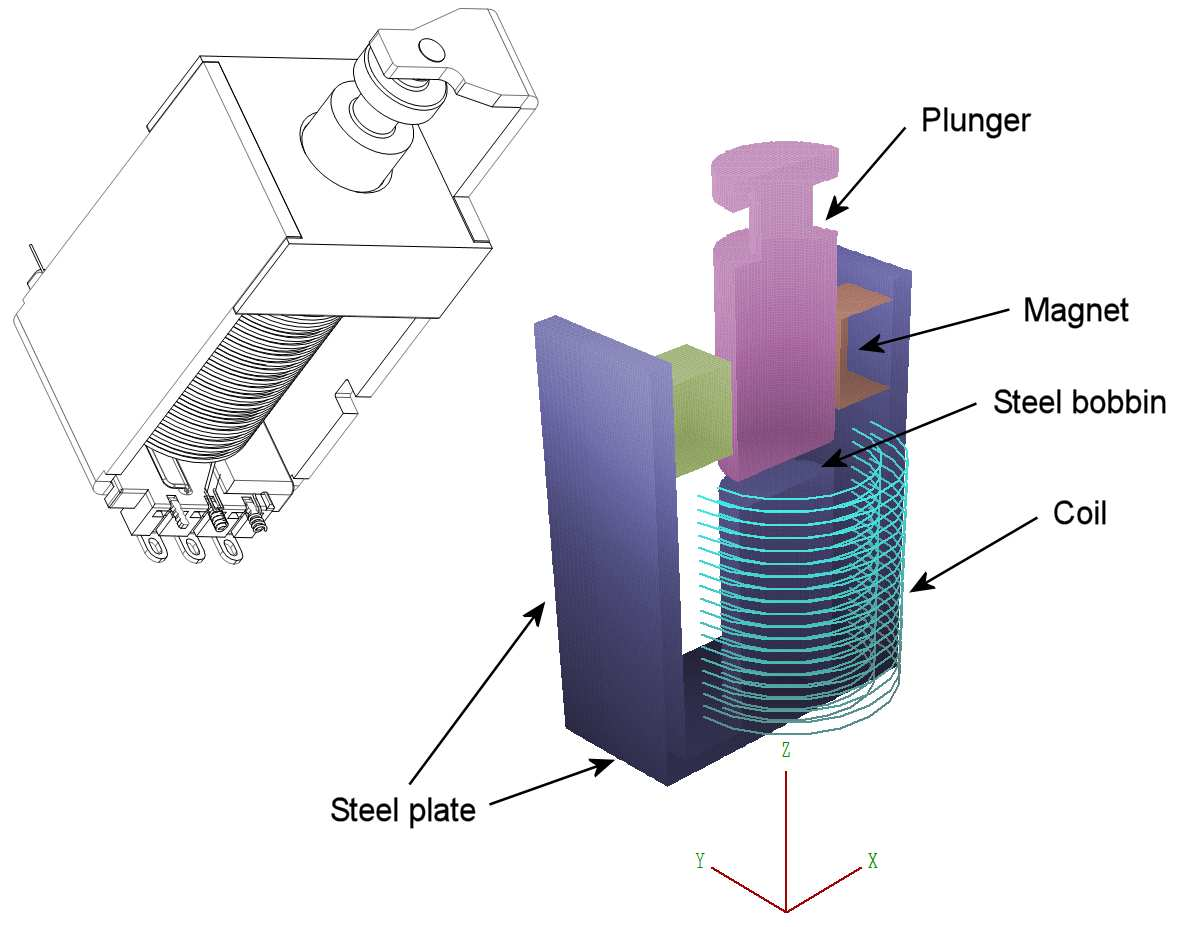 Plunger

Magnet

Steel bobbin

Coil

Steel plate

Z

Y

X