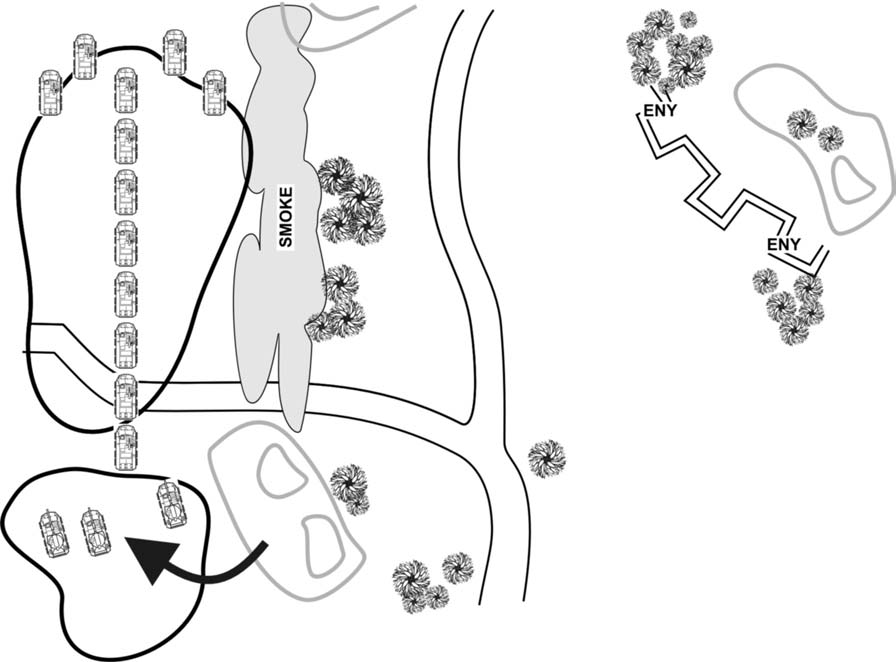 SMOKE

ENY

ENY