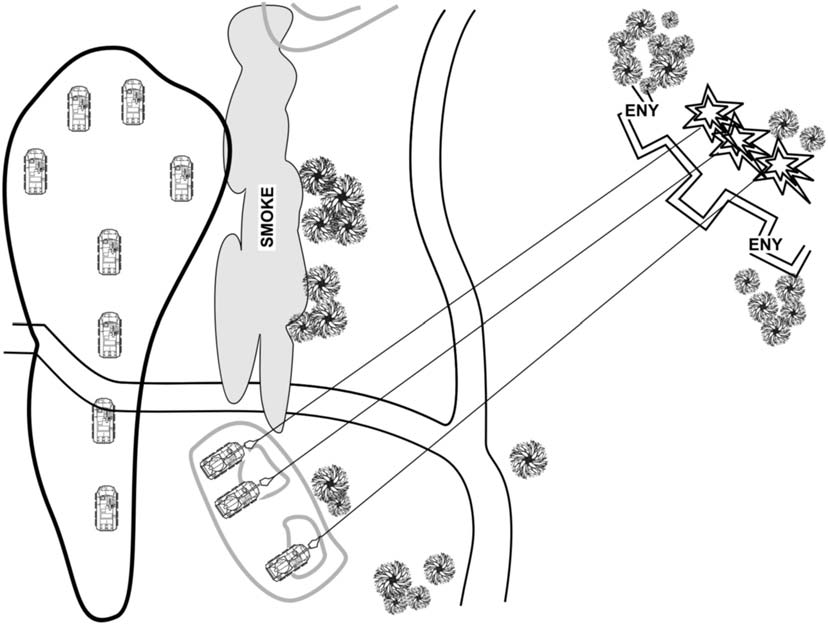 SMOKE
ENY
ENY