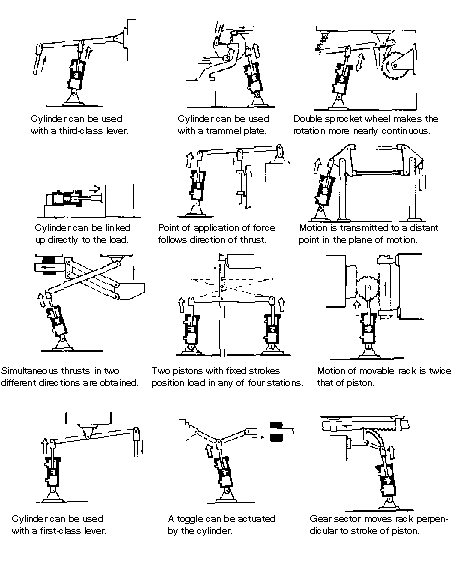 Cylinder can be used with a third-class lever.

Cylinder can be used with a trammel plate.

Double sprocket wheel makes the rotation more nearly continuous.

Cylinder can be linked up directly to the load.

Point of application of force follows direction of thrust.

Motion is transmitted to a distant point in the plane of motion.

Simultaneous thrusts in two different directions are obtained.

Two pistons with fixed strokes position load in any of four stations.

Motion of movable rack is twice that of piston.

Cylinder can be used with a first-class lever.

A toggle can be actuated by the cylinder.

Gear sector moves rack perpendicular to stroke of piston.